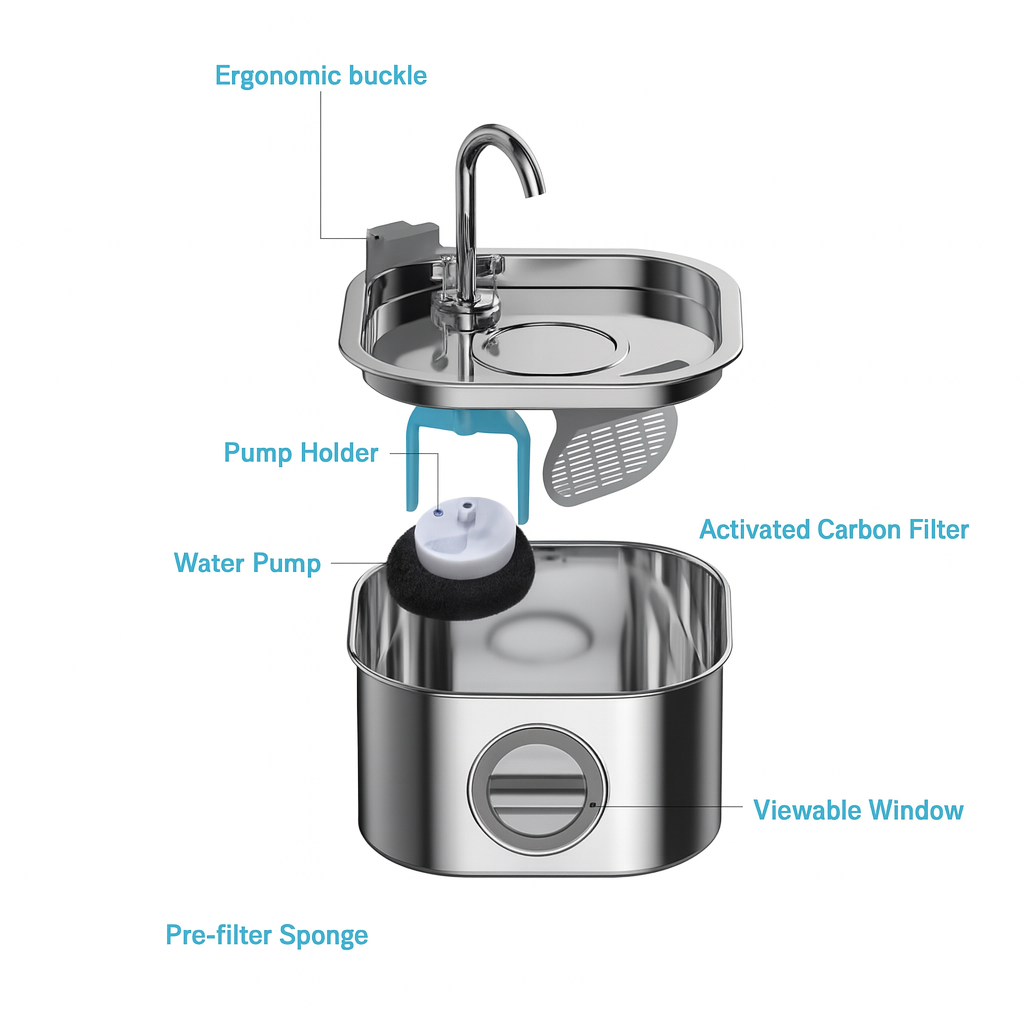 Ergonomic buckle

Pump Holder

Activated Carbon Filter

Water Pump

Viewable Window

Pre-filter Sponge